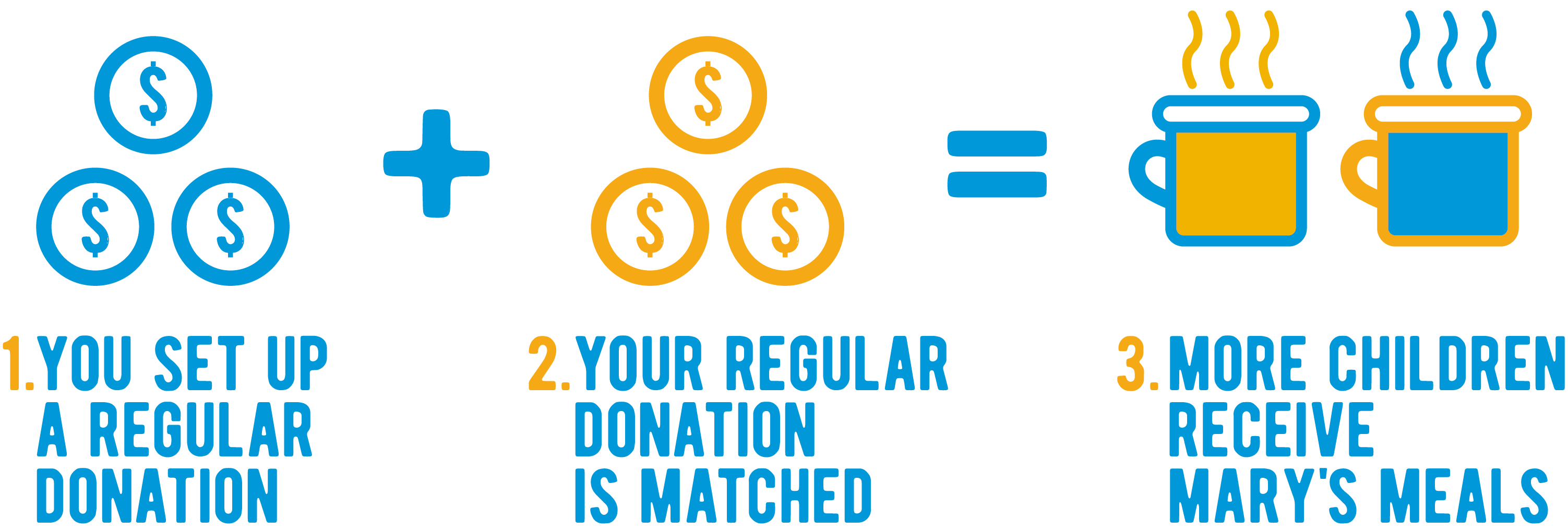 $ $ $

+

$ $ $

=

1. YOU SET UP A REGULAR DONATION

2. YOUR REGULAR DONATION IS MATCHED

3. MORE CHILDREN RECEIVE MARY'S MEALS